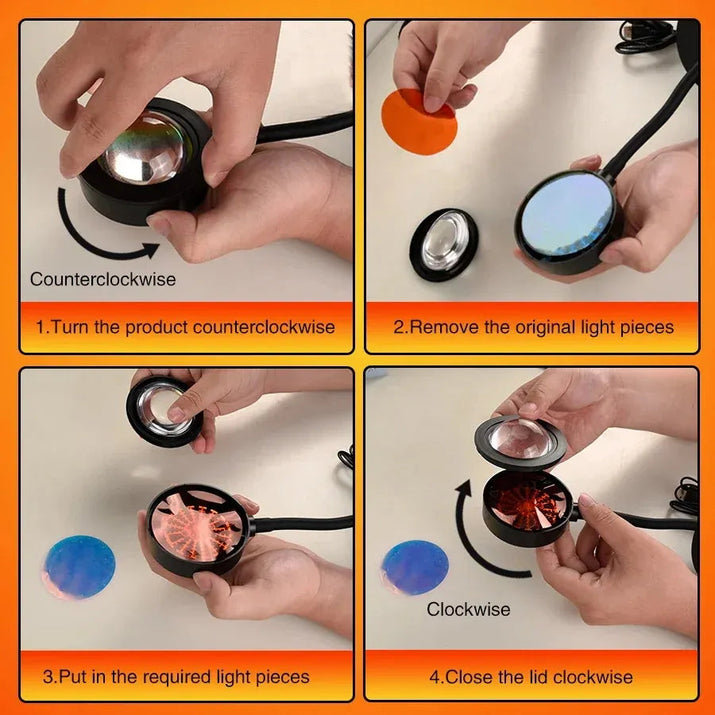 Counterclockwise

1.Turn the product counterclockwise

2.Remove the original light pieces

3.Put in the required light pieces

Clockwise

4.Close the lid clockwise